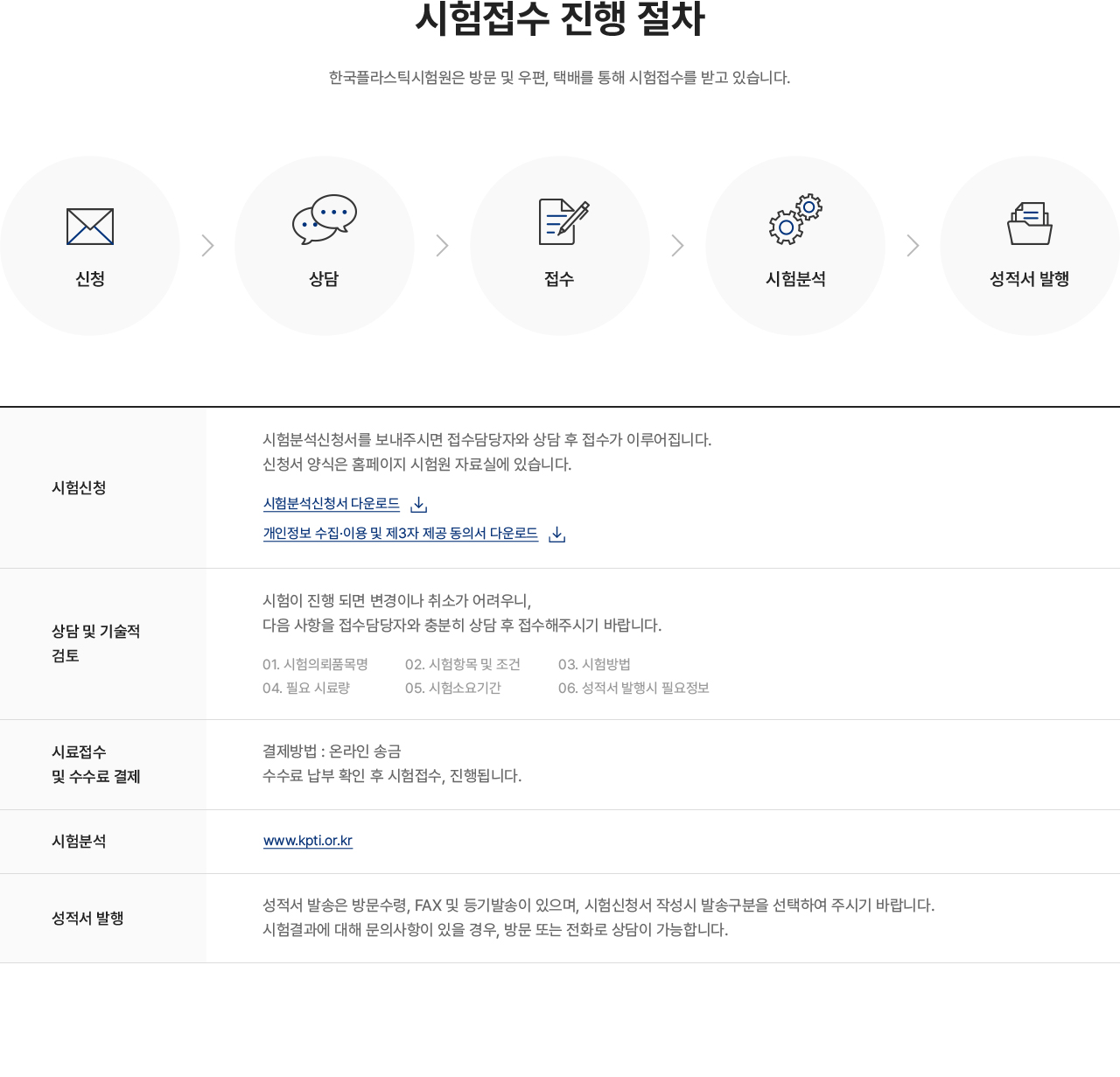 시험접수 진행 절차

한국플라스틱시험원은 방문 및 우편, 택배를 통해 시험접수를 받고 있습니다.

신청

상담

접수

시험분석

성적서 발행

시험신청

시험분석신청서를 보내주시면 접수담당자와 상담 후 접수가 이루어집니다.
신청서 양식은 홈페이지 시험원 자료실에 있습니다.

시험분석신청서 다운로드

개인정보 수집·이용 및 제3자 제공 동의서 다운로드

상담 및 기술적 검토

시험이 진행 되면 변경이나 취소가 어려우니,
다음 사항을 접수담당자와 충분히 상담 후 접수해주시기 바랍니다.

01. 시험의뢰품목명
02. 시험항목 및 조건
03. 시험방법
04. 필요 시료량
05. 시험소요기간
06. 성적서 발행시 필요정보

시료접수 및 수수료 결제

결제방법 : 온라인 송금
수수료 납부 확인 후 시험접수, 진행됩니다.

시험분석

www.kpti.or.kr

성적서 발행

성적서 발송은 방문수령, FAX 및 등기발송이 있으며, 시험신청서 작성시 발송구분을 선택하여 주시기 바랍니다.
시험결과에 대해 문의사항이 있을 경우, 방문 또는 전화로 상담이 가능합니다.